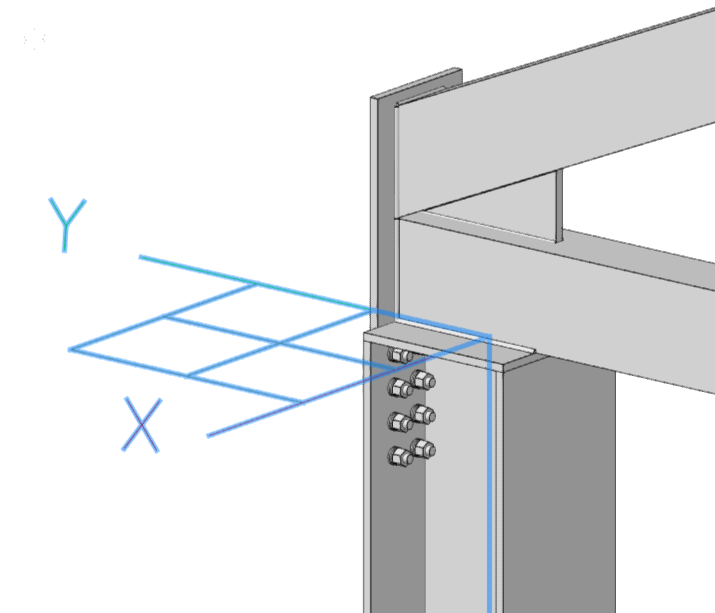 Y

X